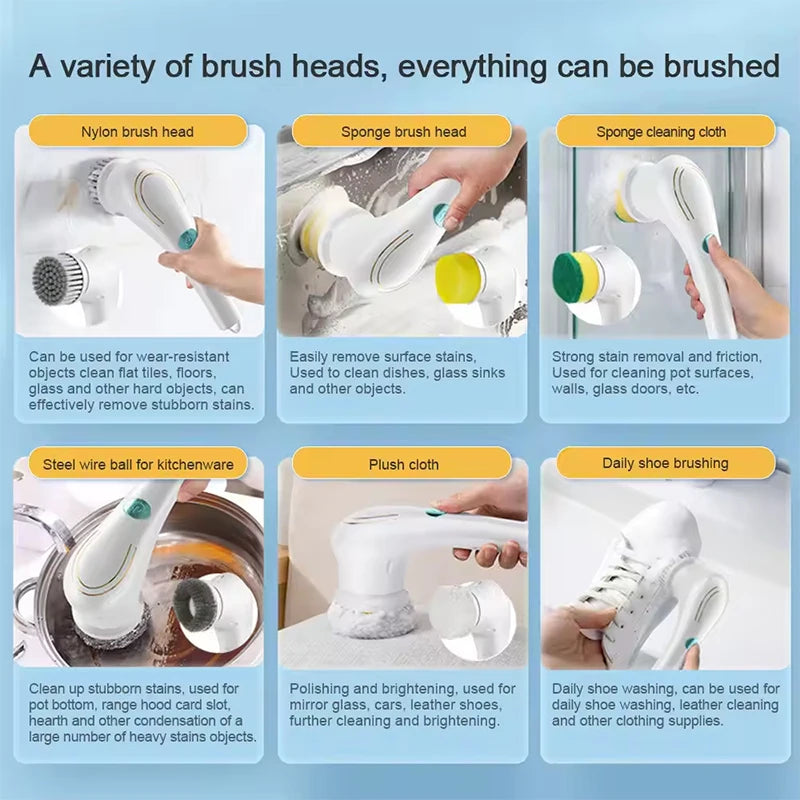 A variety of brush heads, everything can be brushed

Nylon brush head

Can be used for wear-resistant objects clean flat tiles, floors, glass and other hard objects, can effectively remove stubborn stains.

Sponge brush head

Easily remove surface stains, Used to clean dishes, glass sinks and other objects.

Sponge cleaning cloth

Strong stain removal and friction, Used for cleaning pot surfaces, walls, glass doors, etc.

Steel wire ball for kitchenware

Clean up stubborn stains, used for pot bottom, range hood card slot, hearth and other condensation of a large number of heavy stains objects.

Plush cloth

Polishing and brightening, used for mirror glass, cars, leather shoes, further cleaning and brightening.

Daily shoe brushing

Daily shoe washing, can be used for daily shoe washing, leather cleaning and other clothing supplies.