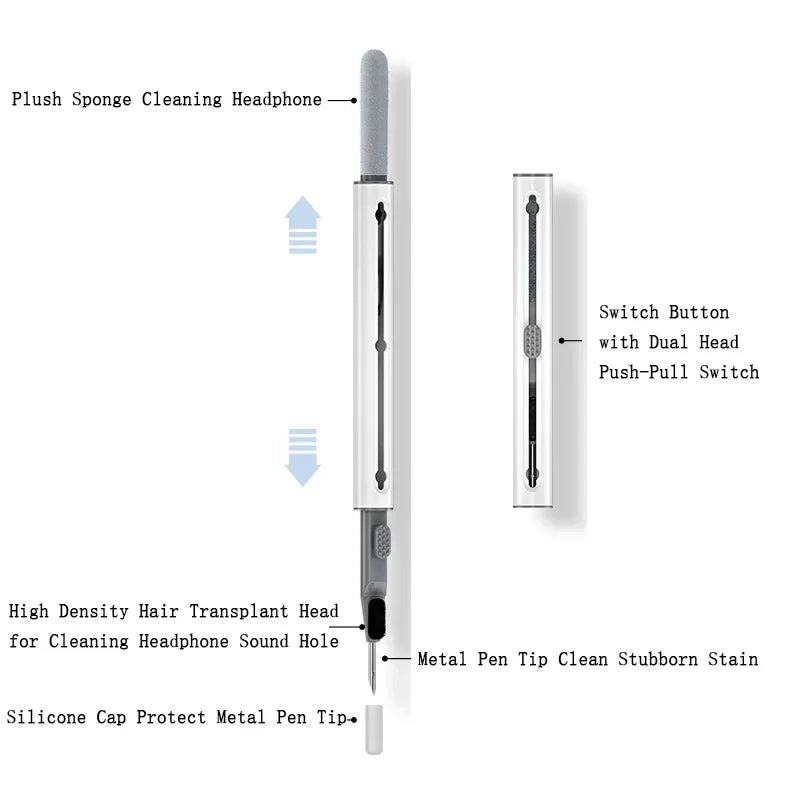 Plush Sponge Cleaning Headphone

Switch Button with Dual Head Push-Pull Switch

High Density Hair Transplant Head for Cleaning Headphone Sound Hole

Metal Pen Tip Clean Stubborn Stain

Silicone Cap Protect Metal Pen Tip